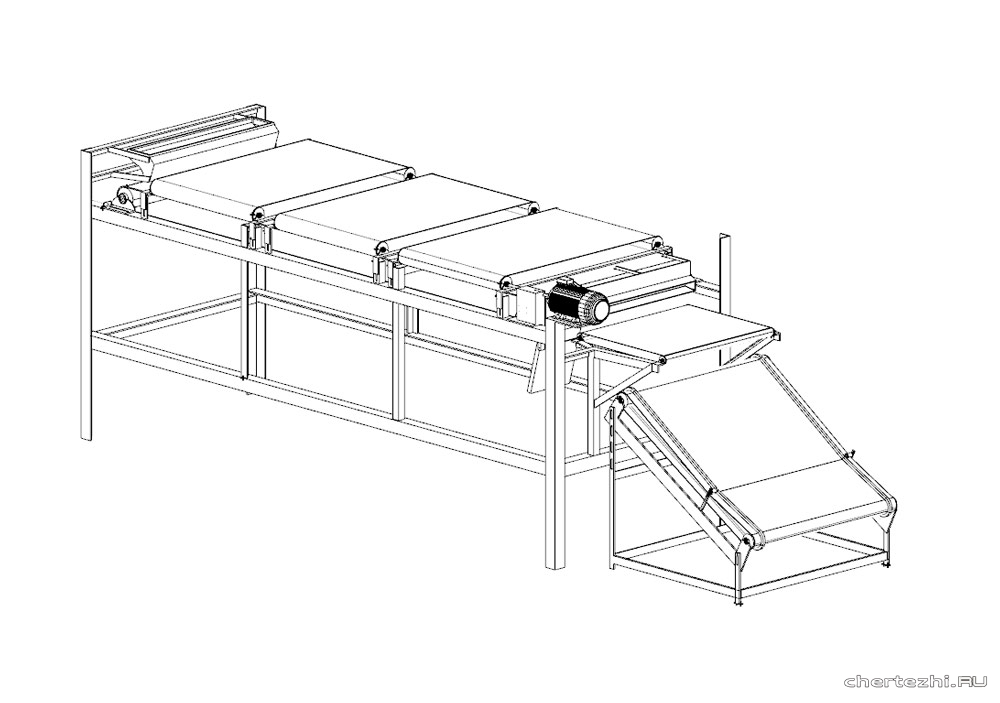 chertezhi.RU